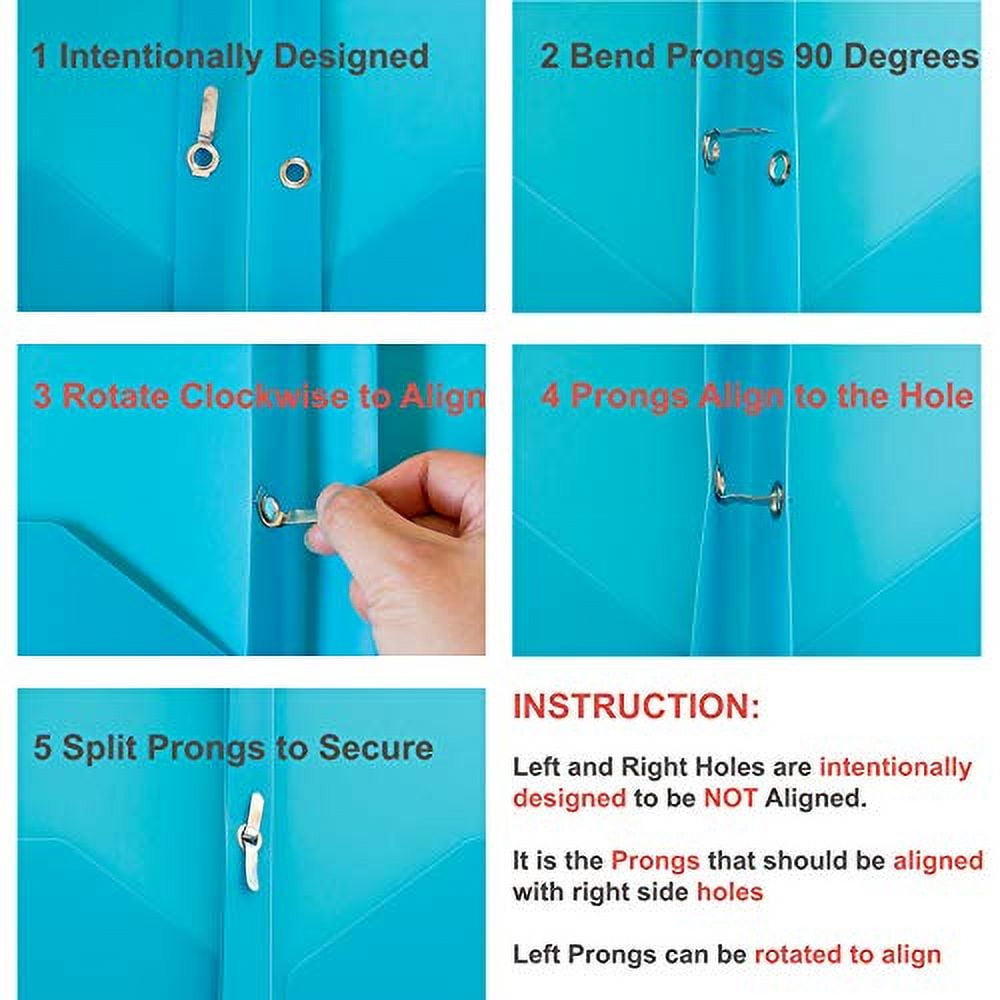 1 Intentionally Designed

2 Bend Prongs 90 Degrees

3 Rotate Clockwise to Align

4 Prongs Align to the Hole

5 Split Prongs to Secure

INSTRUCTION:

Left and Right Holes are intentionally designed to be NOT Aligned.

It is the Prongs that should be aligned with right side holes

Left Prongs can be rotated to align