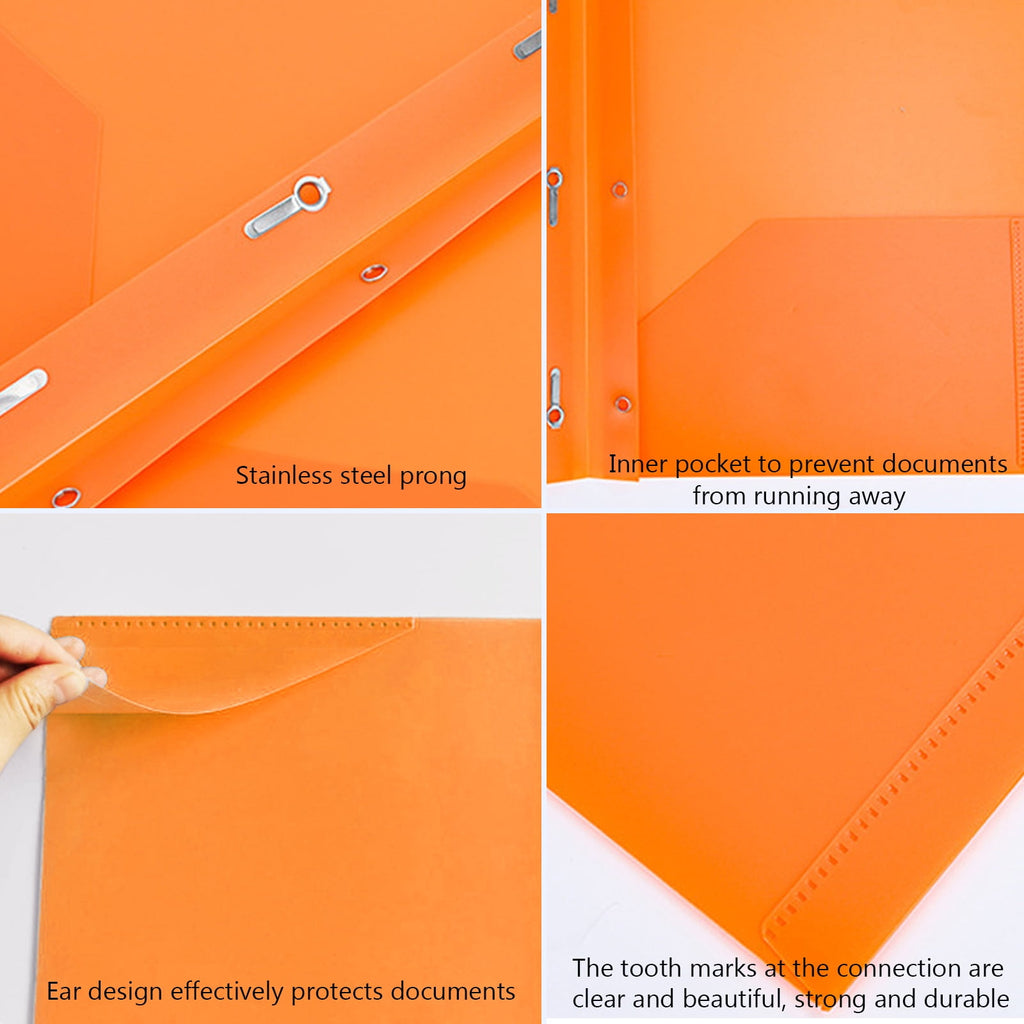 Stainless steel prong

Inner pocket to prevent documents from running away

Ear design effectively protects documents

The tooth marks at the connection are clear and beautiful, strong and durable